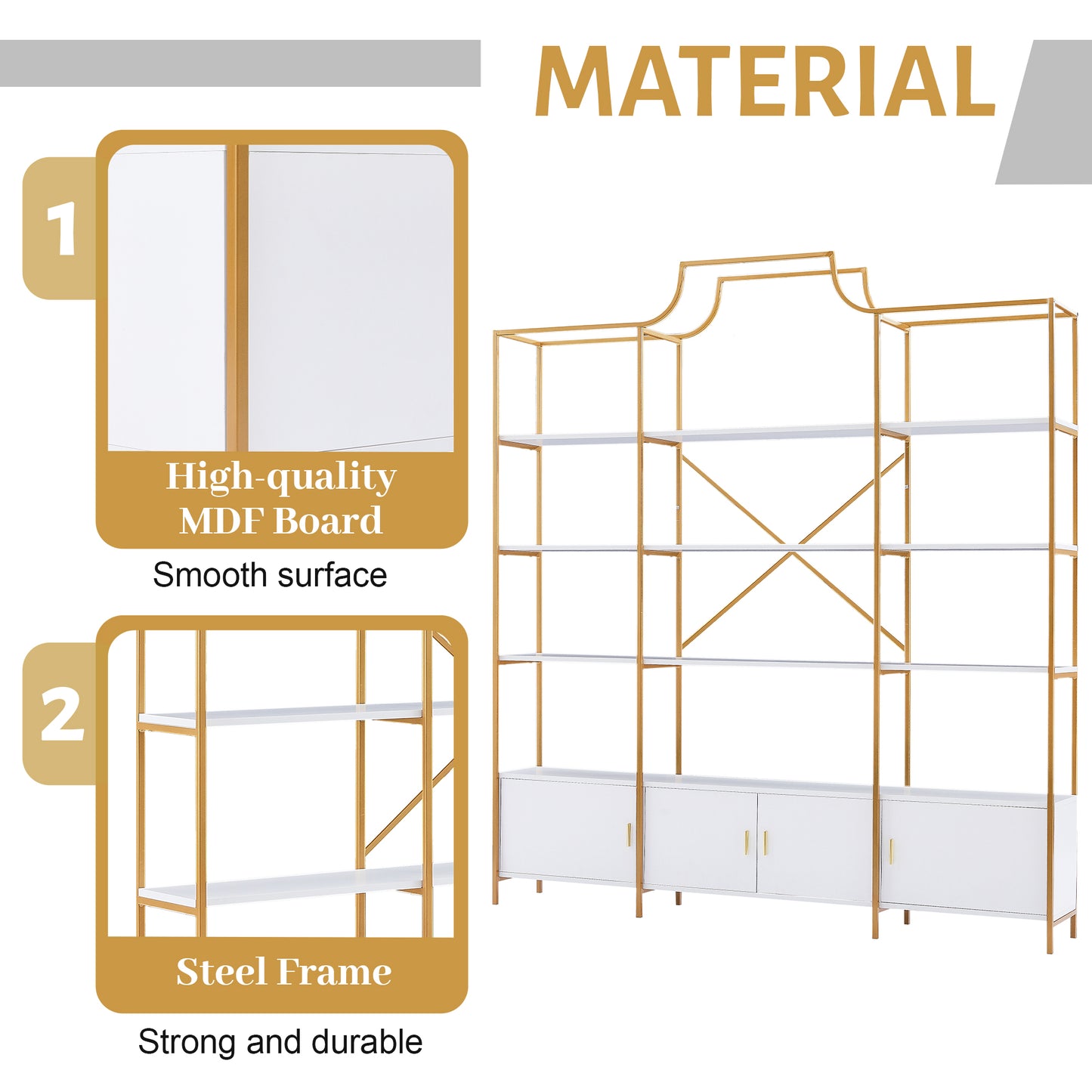 MATERIAL

1

High-quality MDF Board

Smooth surface

2

Steel Frame

Strong and durable