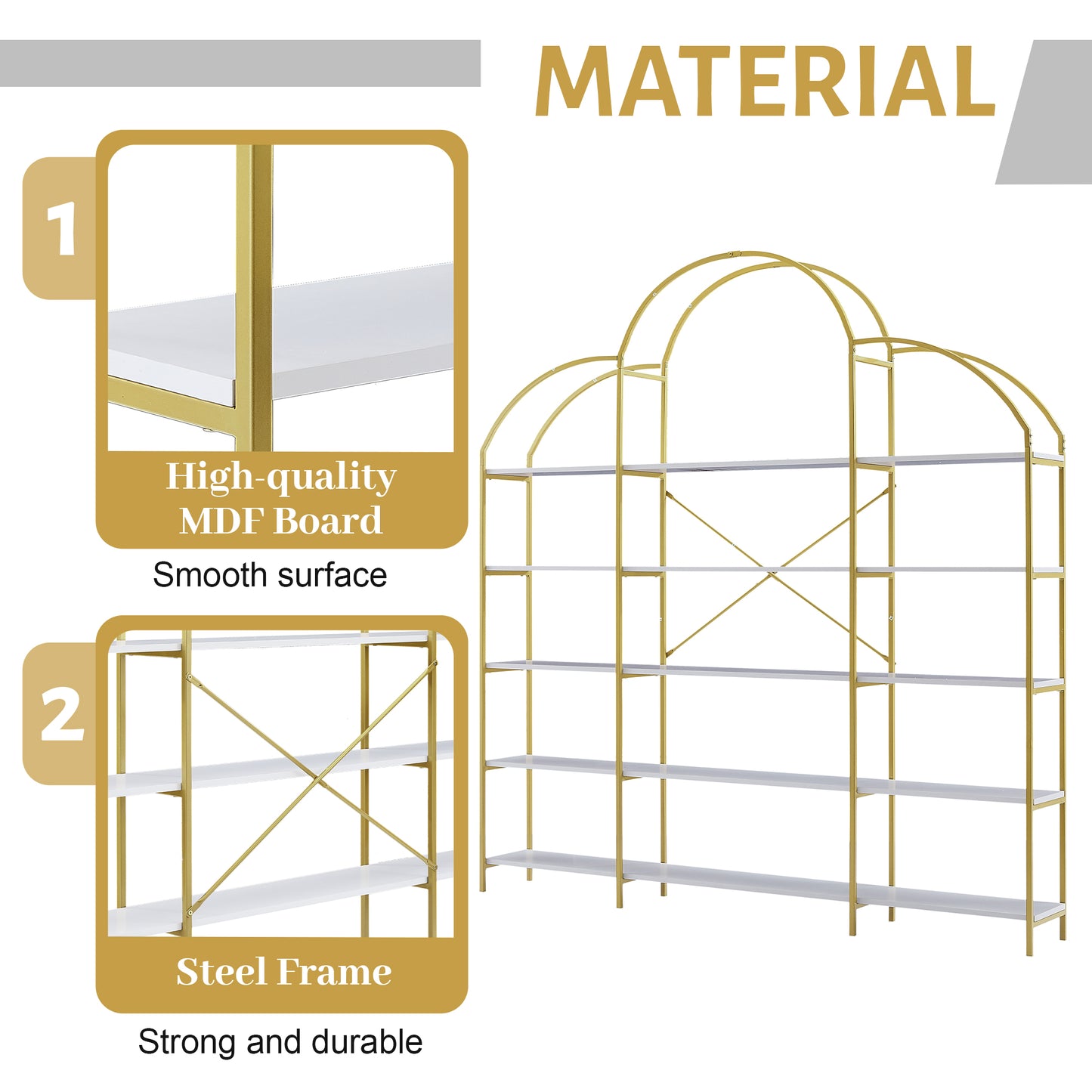 MATERIAL

1

High-quality MDF Board

Smooth surface

2

Steel Frame

Strong and durable