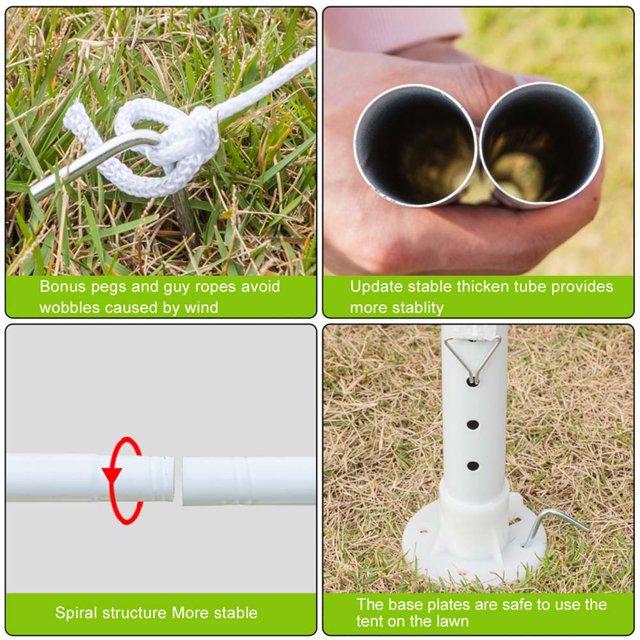 Bonus pegs and guy ropes avoid wobbles caused by wind

Update stable thicken tube provides more stablity

Spiral structure More stable

The base plates are safe to use the tent on the lawn