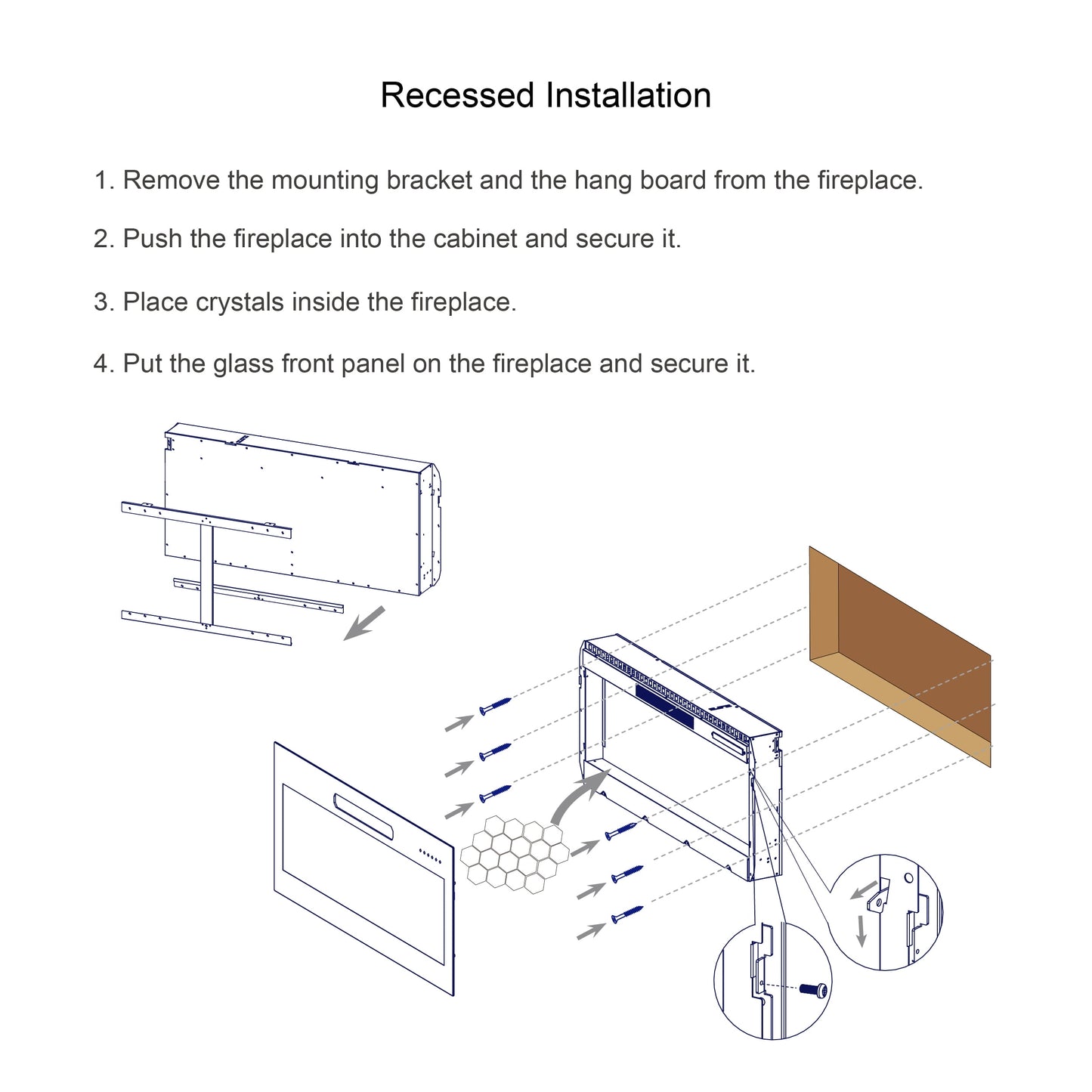 Recessed Installation

1. Remove the mounting bracket and the hang board from the fireplace.

2. Push the fireplace into the cabinet and secure it.

3. Place crystals inside the fireplace.

4. Put the glass front panel on the fireplace and secure it.