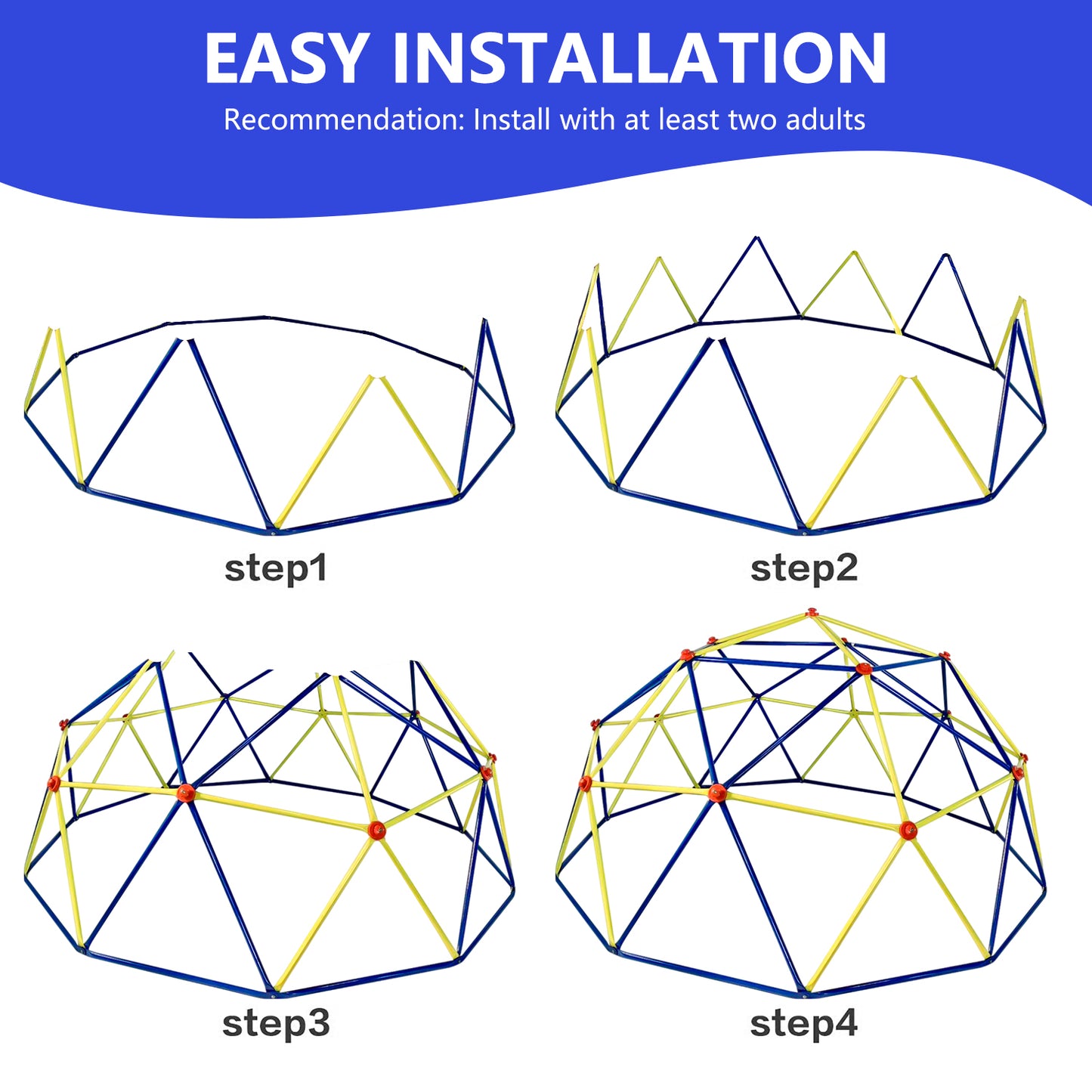 EASY INSTALLATION

Recommendation: Install with at least two adults

step1

step2

step3

step4